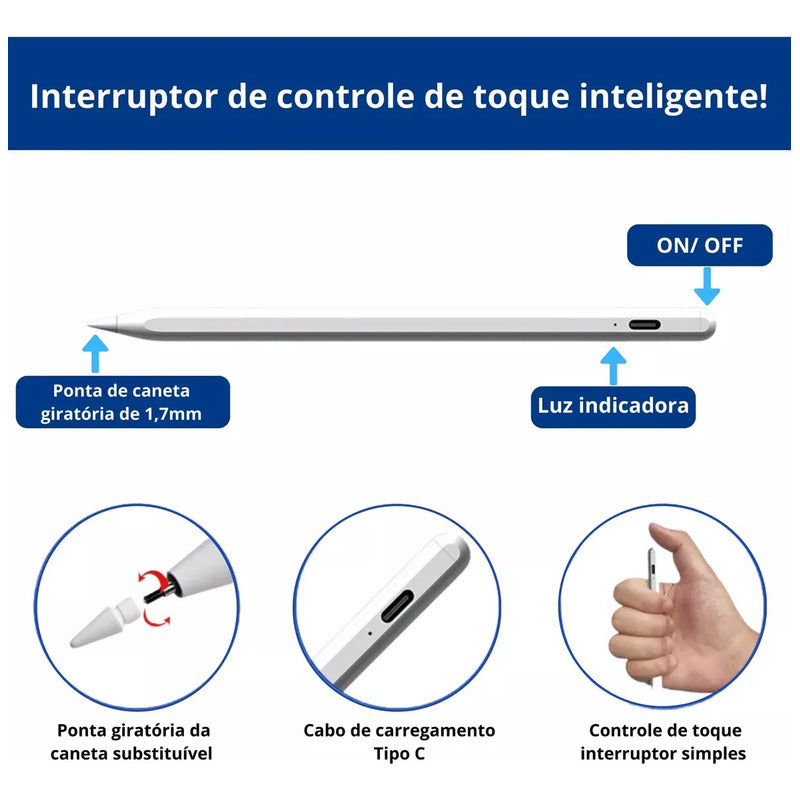 Interruptor de controle de toque inteligente!

ON/ OFF

Ponta de caneta giratória de 1,7mm

Luz indicadora

Ponta giratória da caneta substituível

Cabo de carregamento Tipo C

Controle de toque interruptor simples