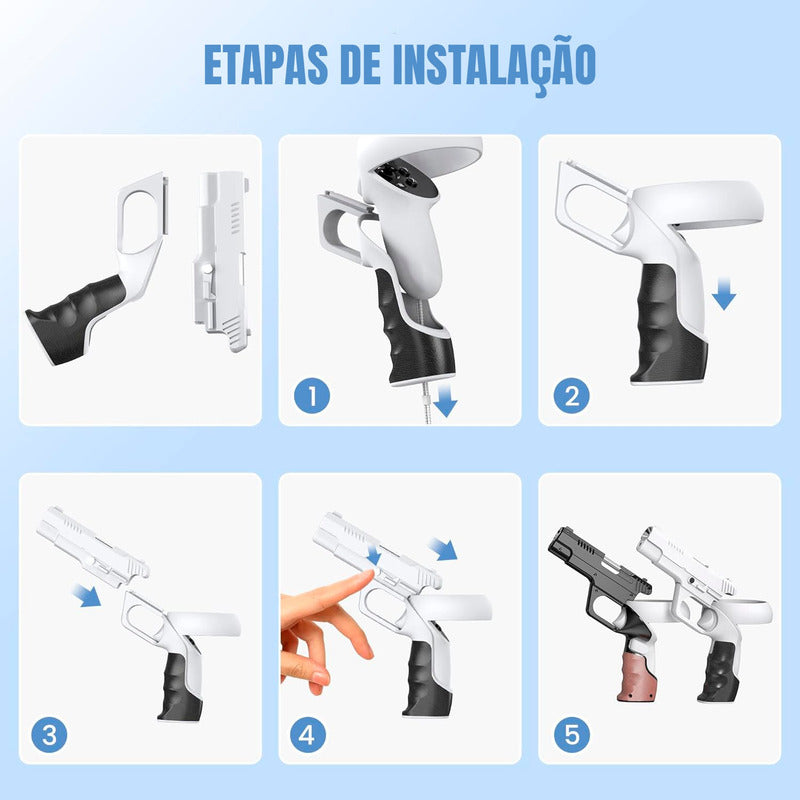 ETAPAS DE INSTALAÇÃO

1

2

3

4

5