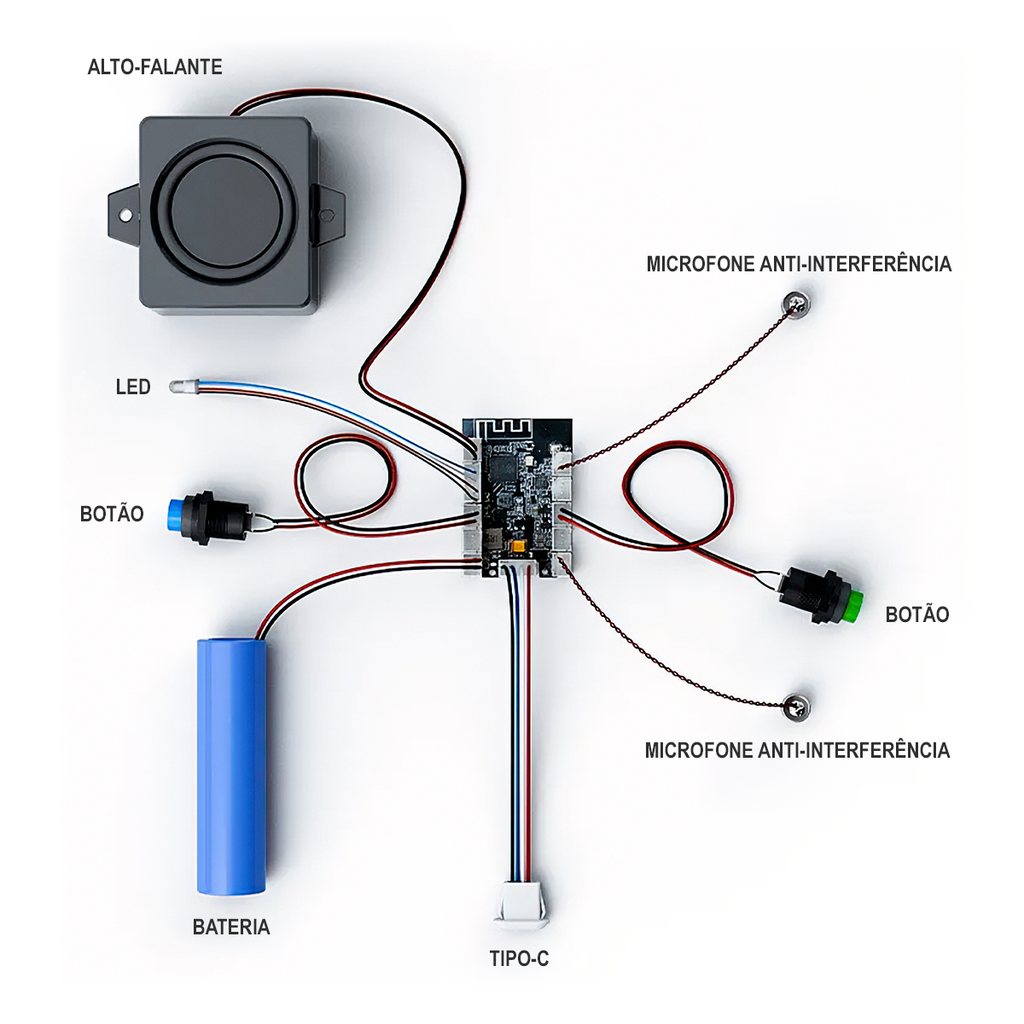 ALTO-FALANTE

MICROFONE ANTI-INTERFERÊNCIA

LED

BOTÃO

BOTÃO

MICROFONE ANTI-INTERFERÊNCIA

BATERIA

TIPO-C